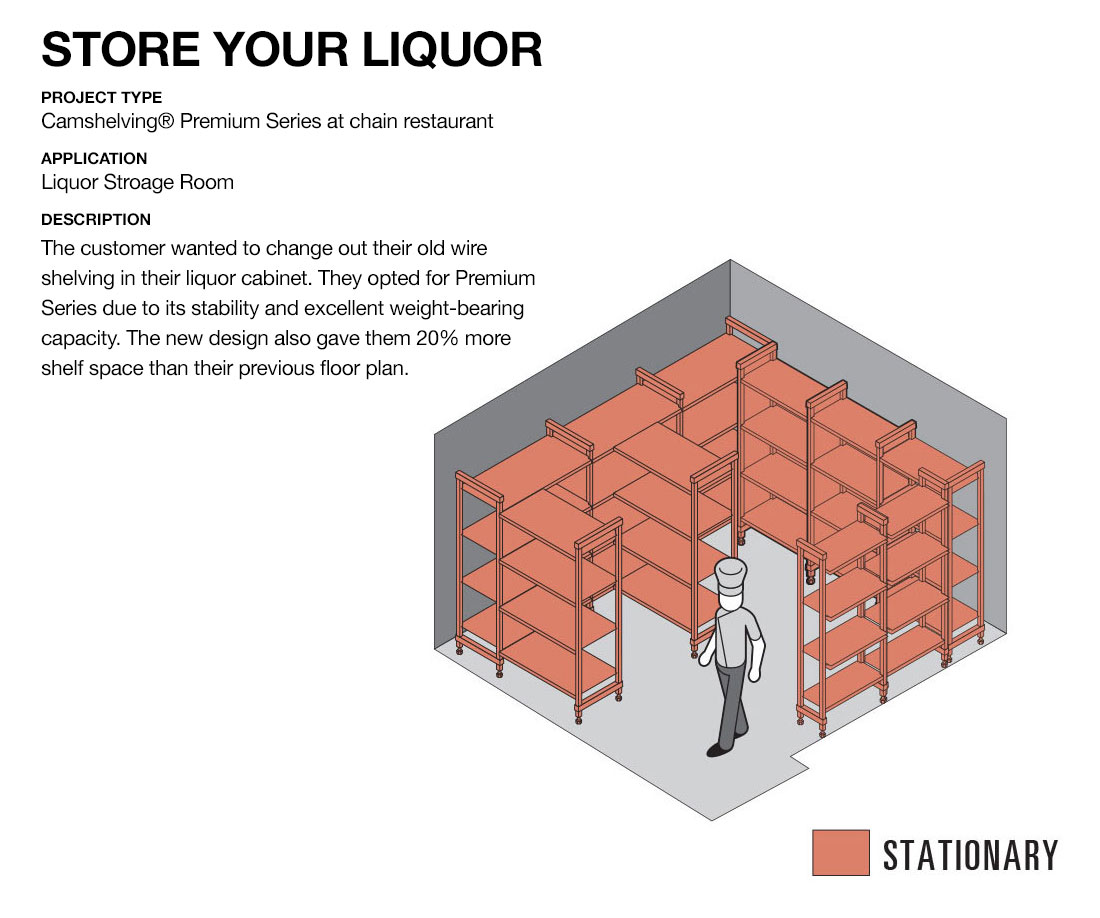 STORE YOUR LIQUOR

PROJECT TYPE
Camshelving® Premium Series at chain restaurant

APPLICATION
Liquor Stroage Room

DESCRIPTION
The customer wanted to change out their old wire shelving in their liquor cabinet. They opted for Premium Series due to its stability and excellent weight-bearing capacity. The new design also gave them 20% more shelf space than their previous floor plan.

STATIONARY